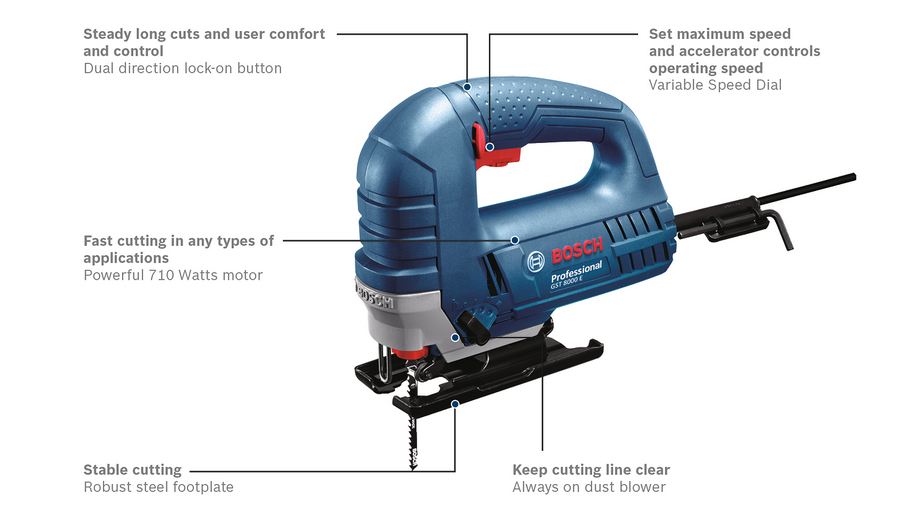 Steady long cuts and user comfort and control
Dual direction lock-on button

Set maximum speed and accelerator controls operating speed
Variable Speed Dial

Fast cutting in any types of applications
Powerful 710 Watts motor

BOSCH
Professional
GST 8000 E

BOSCH

Stable cutting
Robust steel footplate

Keep cutting line clear
Always on dust blower